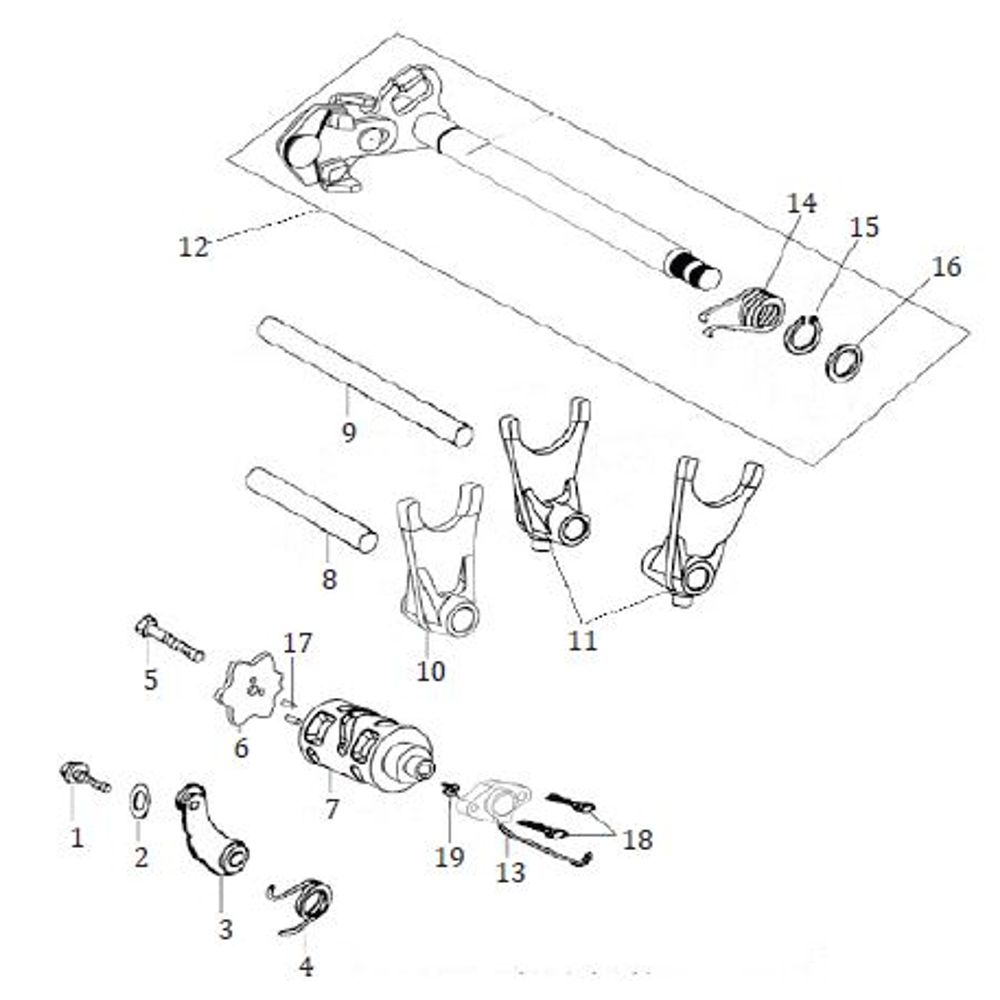 12
14
15
16
9
8
10
11
5
17
6
7
1
2
3
4
19
13
18