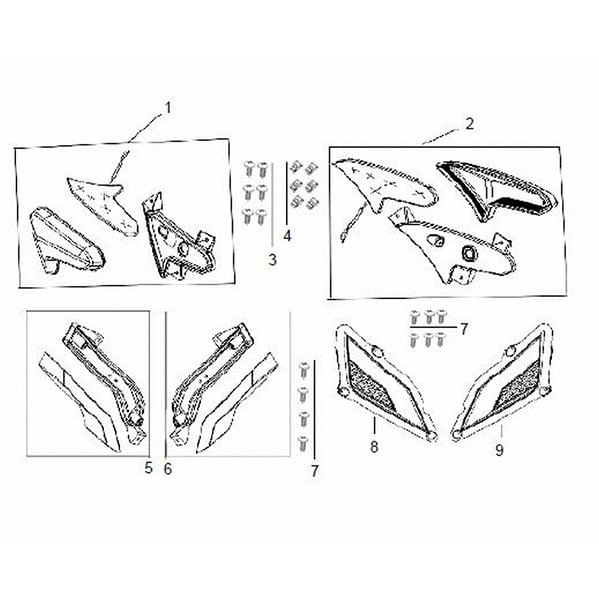 1
2
3
4
7
5
6
7
8
9